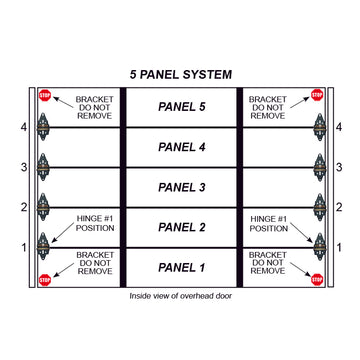 5 PANEL SYSTEM

STOP

BRACKET DO NOT REMOVE

PANEL 5

BRACKET DO NOT REMOVE

STOP

4

4

PANEL 4

3

3

PANEL 3

2

2

HINGE #1 POSITION

PANEL 2

HINGE #1 POSITION

1

1

BRACKET DO NOT REMOVE

PANEL 1

BRACKET DO NOT REMOVE

STOP

STOP

Inside view of overhead door